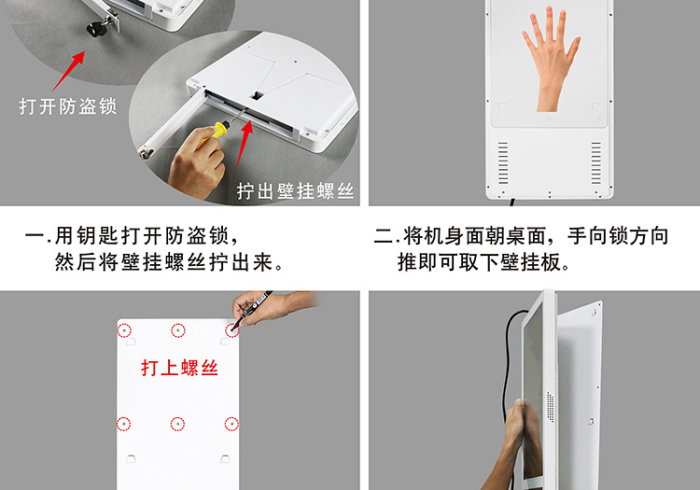 打开防盗锁

拧出壁挂螺丝

一.用钥匙打开防盗锁，然后将壁挂螺丝拧出来。

二.将机身面朝桌面，手向锁方向推即可取下壁挂板。

打上螺丝